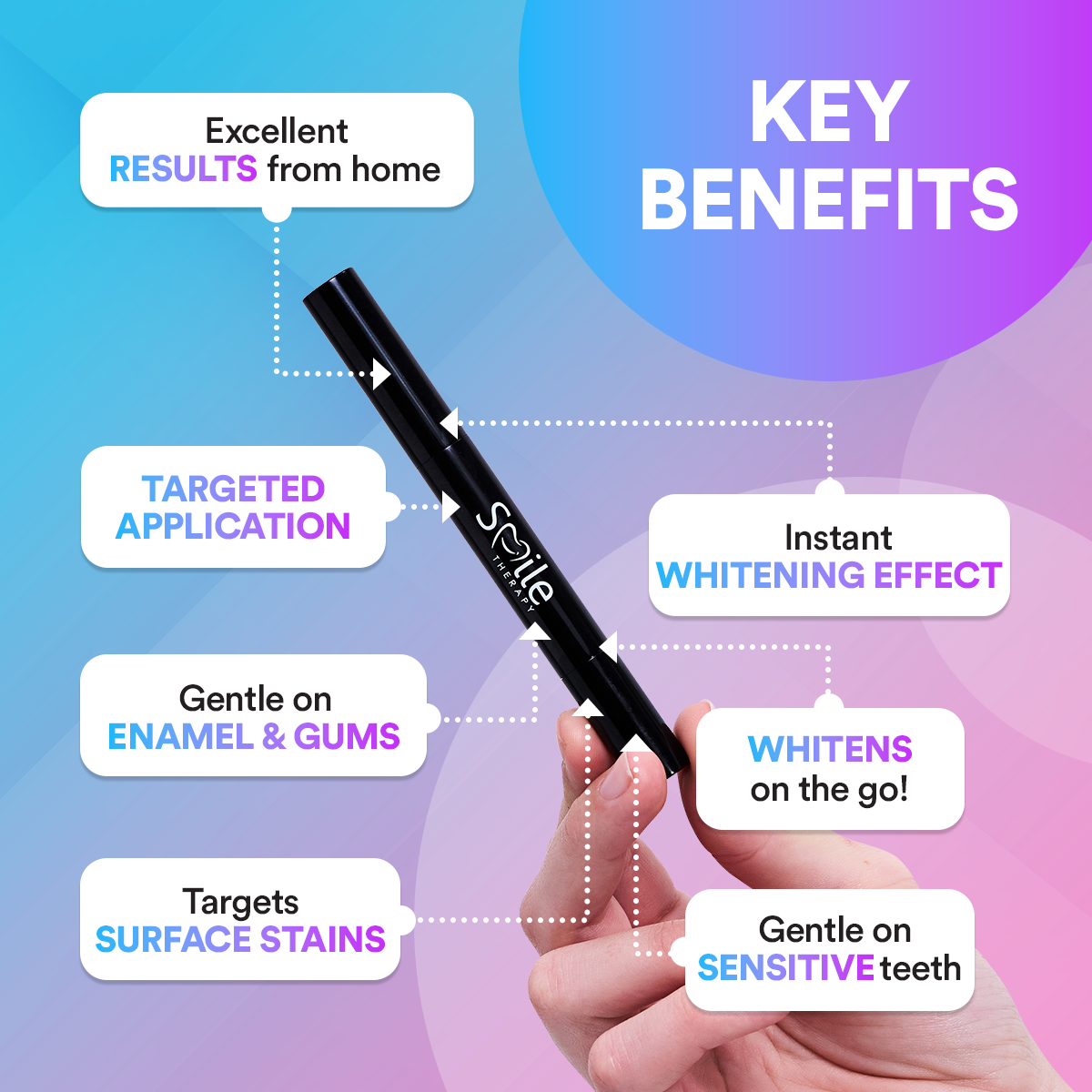 KEY BENEFITS

Excellent RESULTS from home

TARGETED APPLICATION

Smile THERAPY

Instant WHITENING EFFECT

Gentle on ENAMEL & GUMS

WHITENS on the go!

Targets SURFACE STAINS

Gentle on SENSITIVE teeth