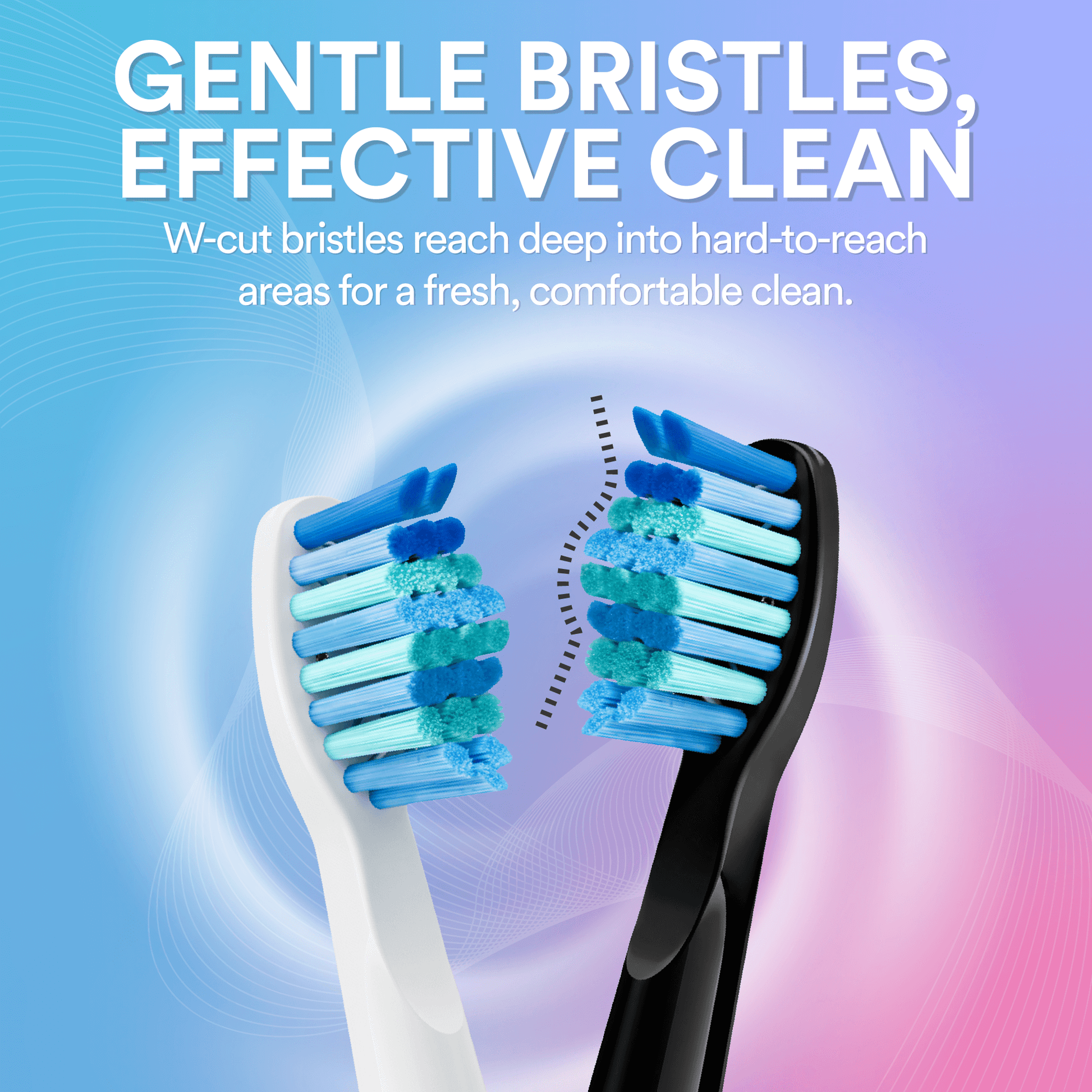 GENTLE BRISTLES, EFFECTIVE CLEAN

W-cut bristles reach deep into hard-to-reach areas for a fresh, comfortable clean.