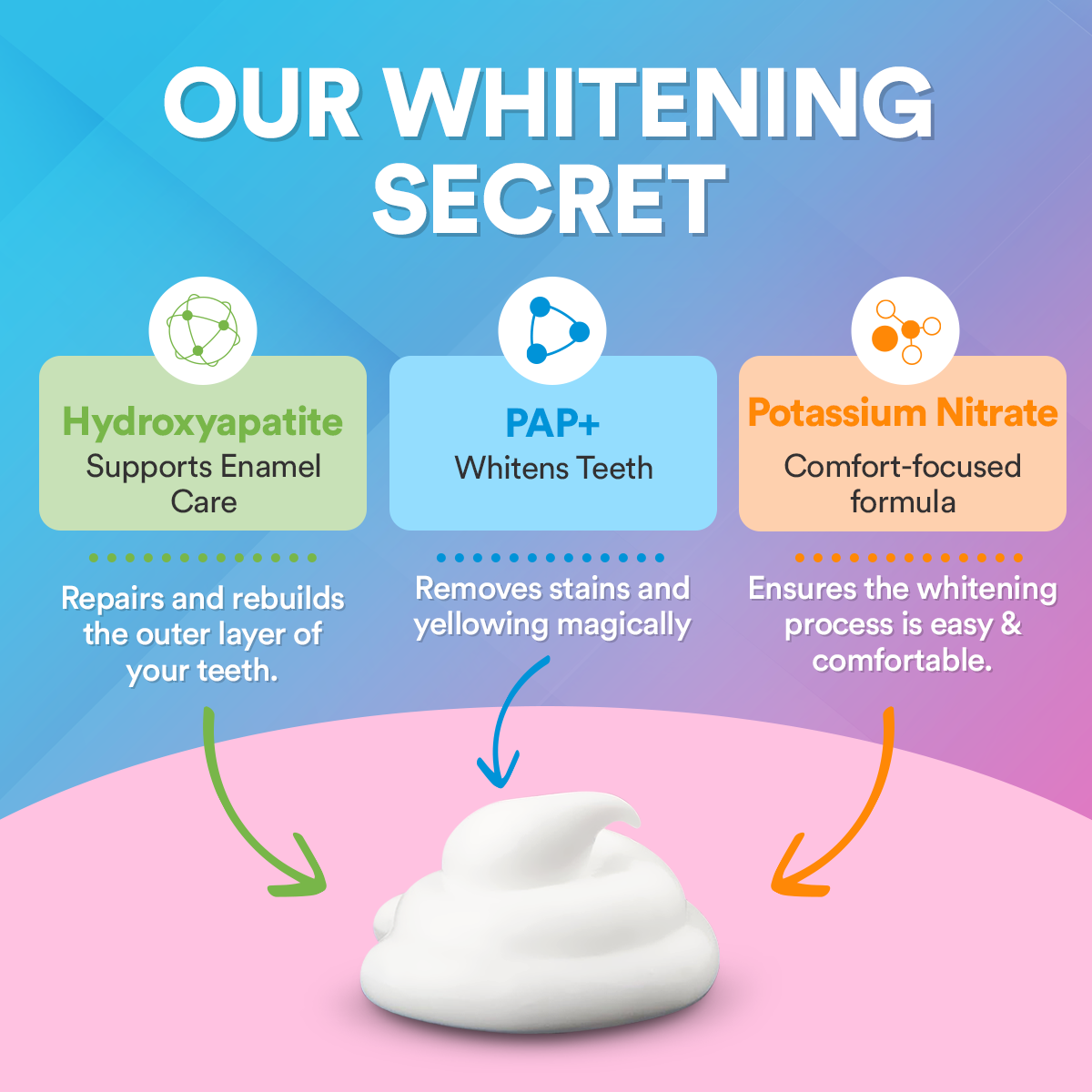 OUR WHITENING SECRET

Hydroxyapatite
Supports Enamel Care

Repairs and rebuilds the outer layer of your teeth.

PAP+
Whitens Teeth

Removes stains and yellowing magically

Potassium Nitrate
Comfort-focused formula

Ensures the whitening process is easy & comfortable.