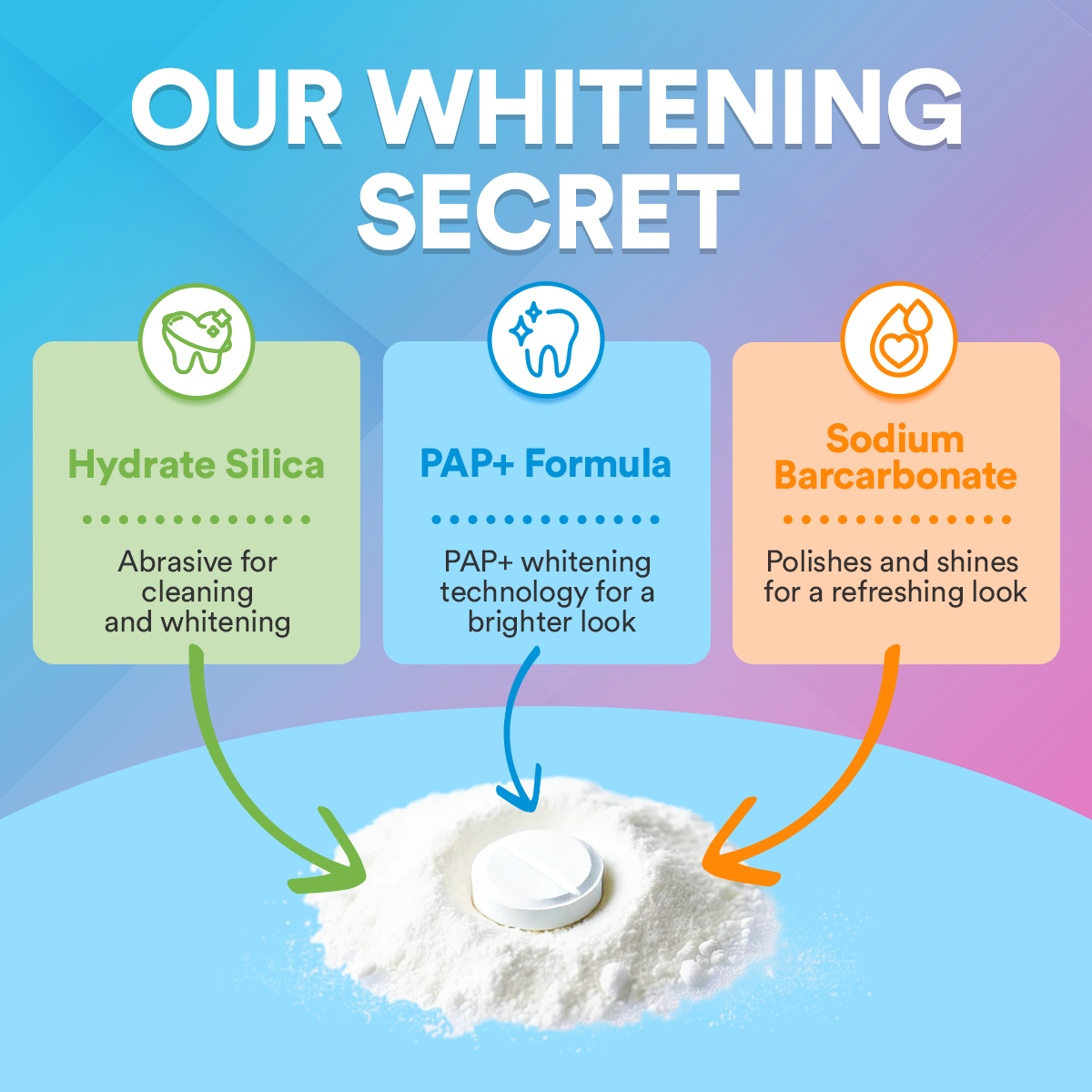 OUR WHITENING SECRET

Hydrate Silica

Abrasive for cleaning and whitening

PAP+ Formula

PAP+ whitening technology for a brighter look

Sodium Barcarbonate

Polishes and shines for a refreshing look