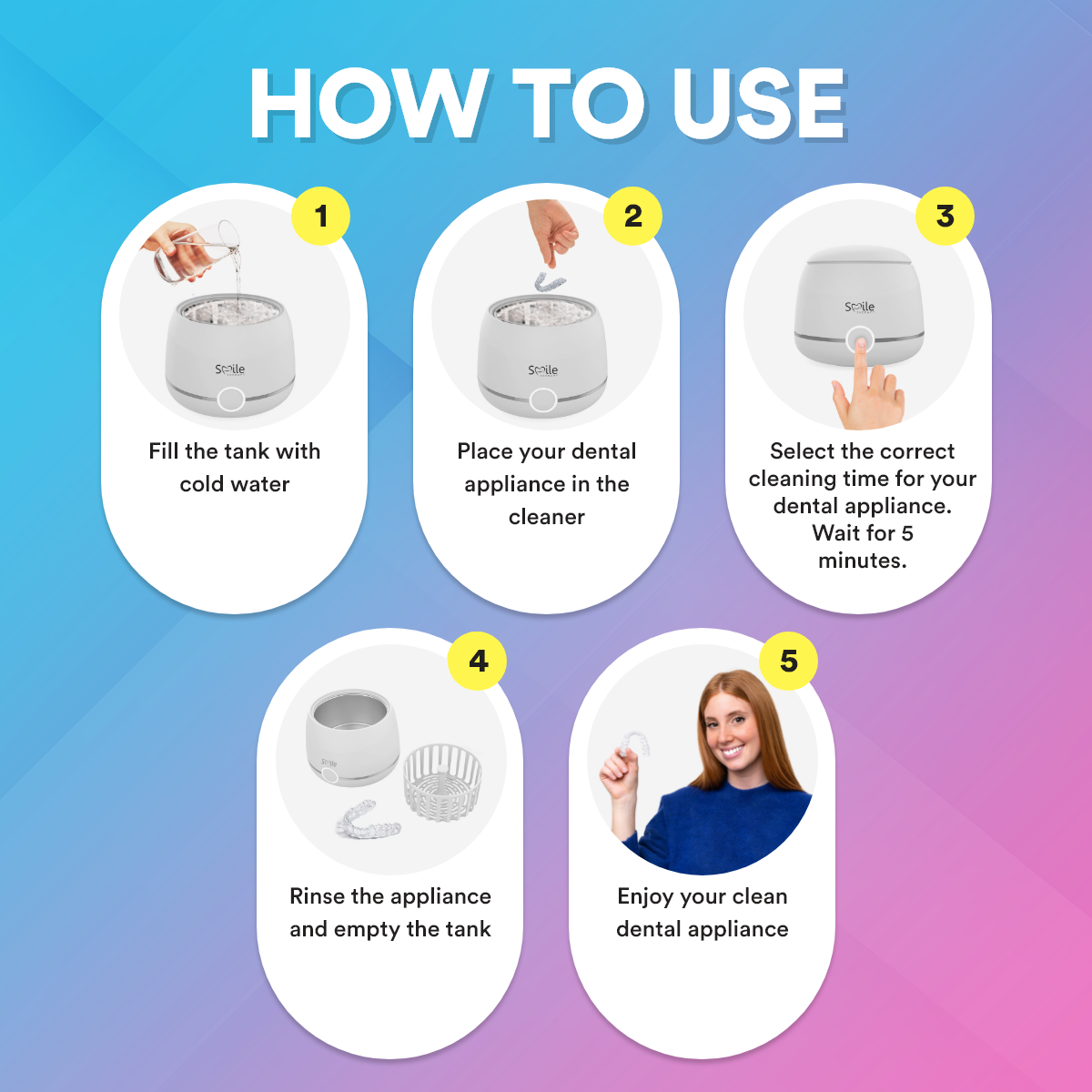 HOW TO USE

1

Smile

Fill the tank with cold water

2

Smile

Place your dental appliance in the cleaner

3

Smile

Select the correct cleaning time for your dental appliance. Wait for 5 minutes.

4

Smile

Rinse the appliance and empty the tank

5

Enjoy your clean dental appliance